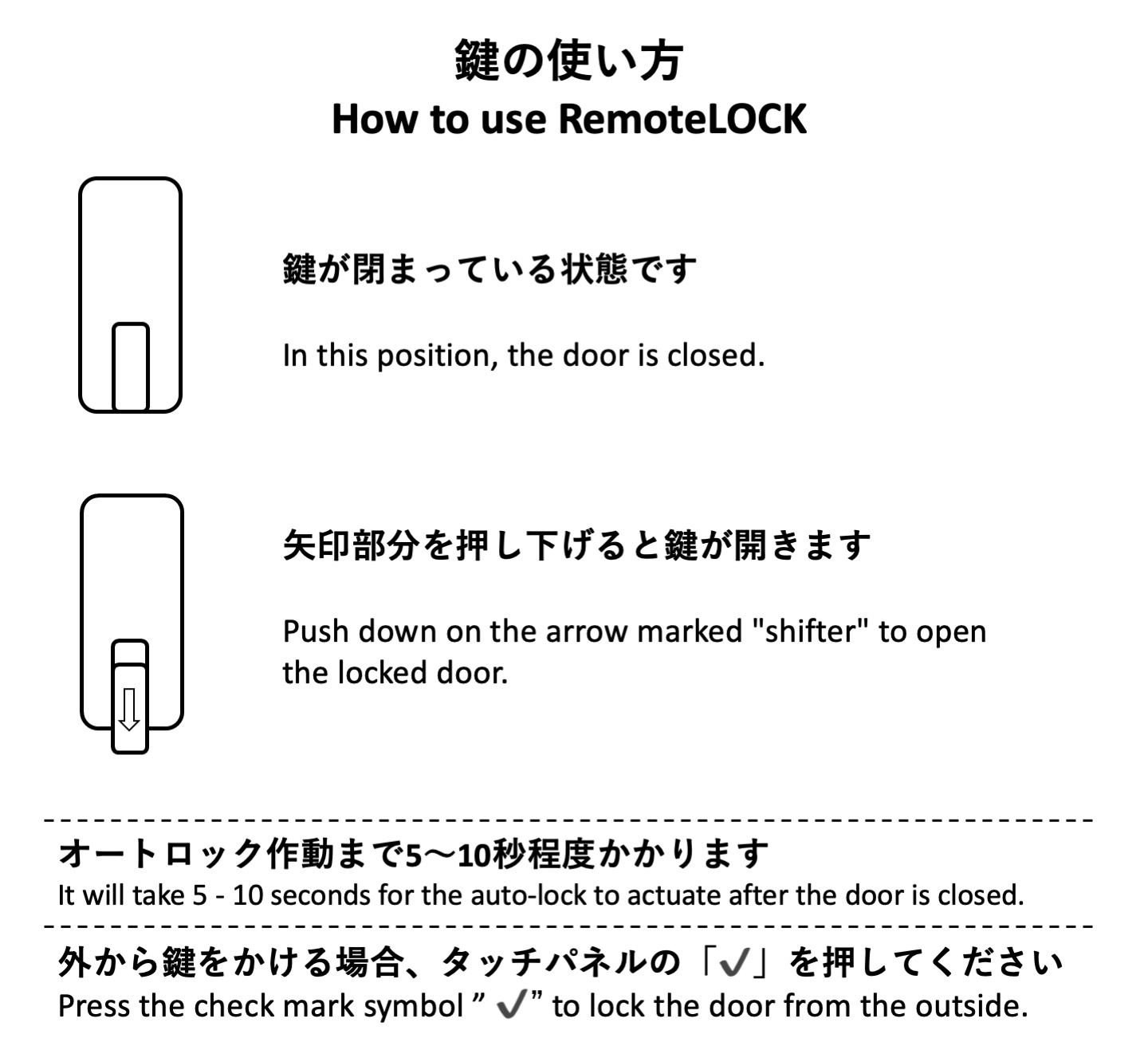 鍵の使い方
How to use RemoteLOCK

鍵が閉まっている状態です

In this position, the door is closed.

矢印部分を押し下げると鍵が開きます

Push down on the arrow marked "shifter" to open the locked door.

オートロック作動まで5〜10秒程度かかります
It will take 5 - 10 seconds for the auto-lock to actuate after the door is closed.

外から鍵をかける場合、タッチパネルの「✓」を押してください
Press the check mark symbol ” ✓” to lock the door from the outside.