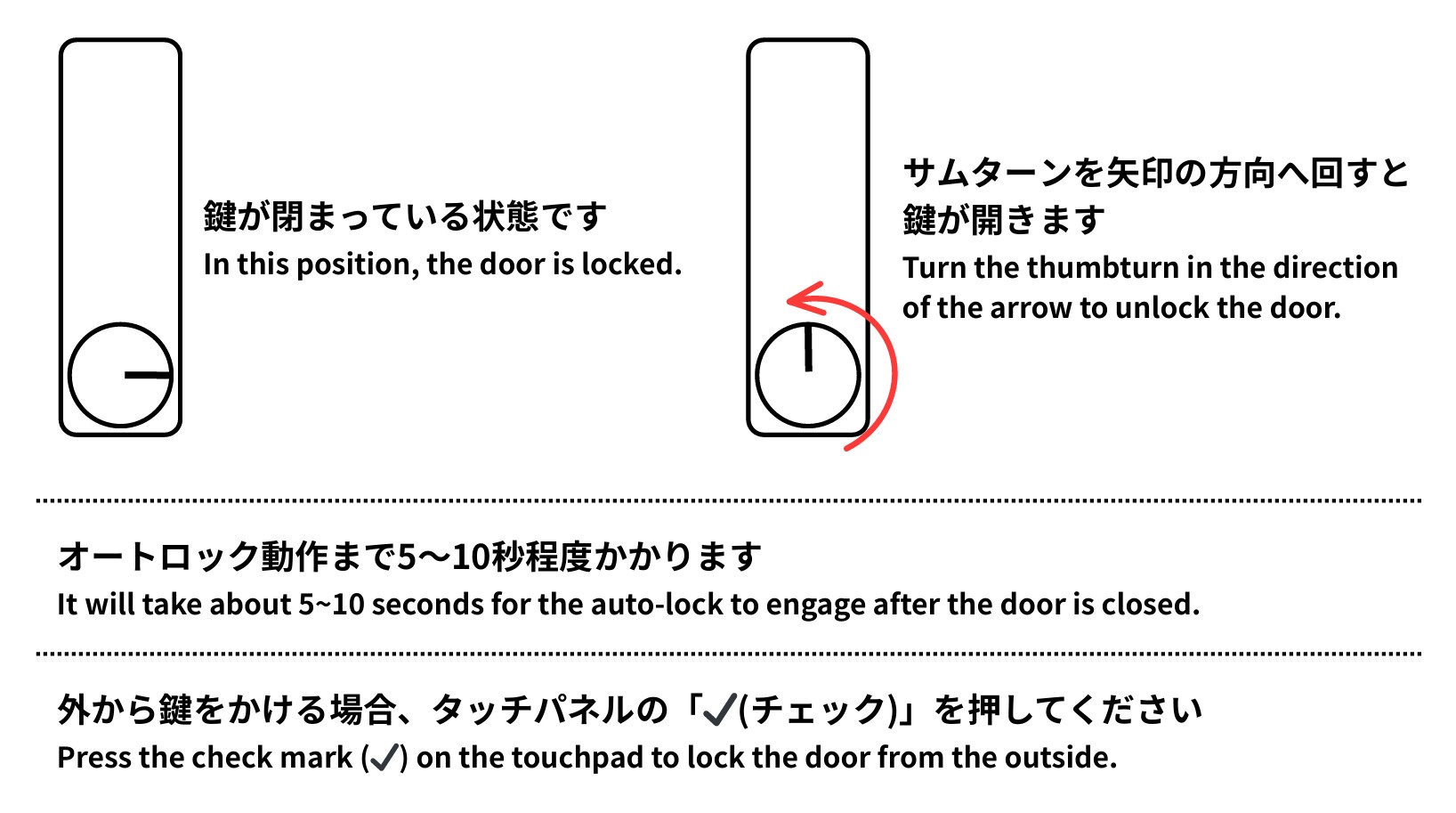 鍵が閉まっている状態です
In this position, the door is locked.

サムターンを矢印の方向へ回すと鍵が開きます
Turn the thumbturn in the direction of the arrow to unlock the door.

オートロック動作まで5〜10秒程度かかります
It will take about 5~10 seconds for the auto-lock to engage after the door is closed.

外から鍵をかける場合、タッチパネルの「✓(チェック)」を押してください
Press the check mark (✓) on the touchpad to lock the door from the outside.